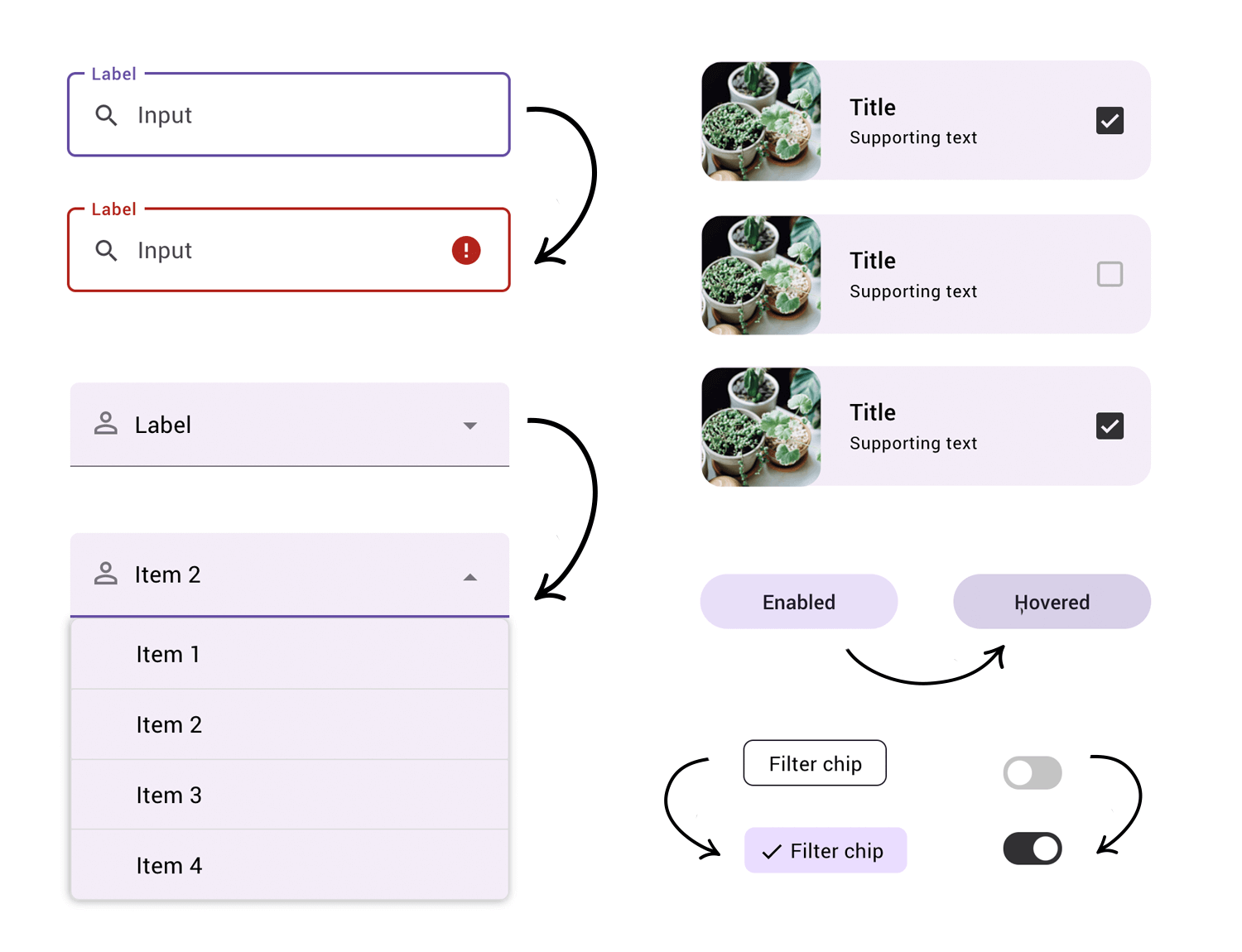 Label
Input

Label
Input

Label

Item 2

Item 1

Item 2

Item 3

Item 4

Title
Supporting text

Title
Supporting text

Title
Supporting text

Enabled

Hovered

Filter chip

Filter chip